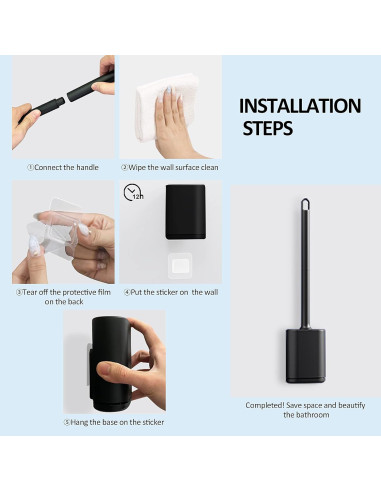 INSTALLATION STEPS

①Connect the handle

②Wipe the wall surface clean

12h

③Tear off the protective film on the back

④Put the sticker on the wall

⑤Hang the base on the sticker

Completed! Save space and beautify the bathroom