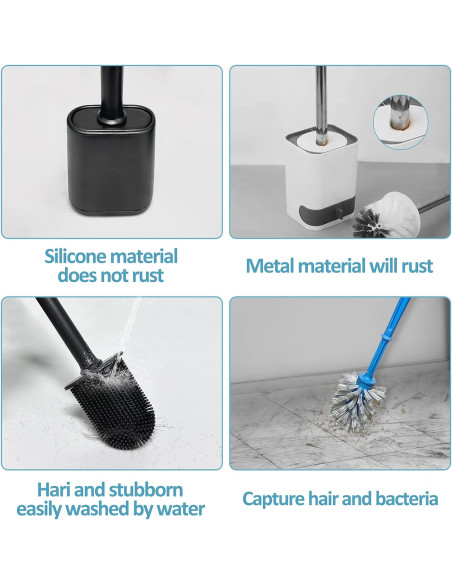 Silicone material does not rust

Metal material will rust

Hari and stubborn easily washed by water

Capture hair and bacteria