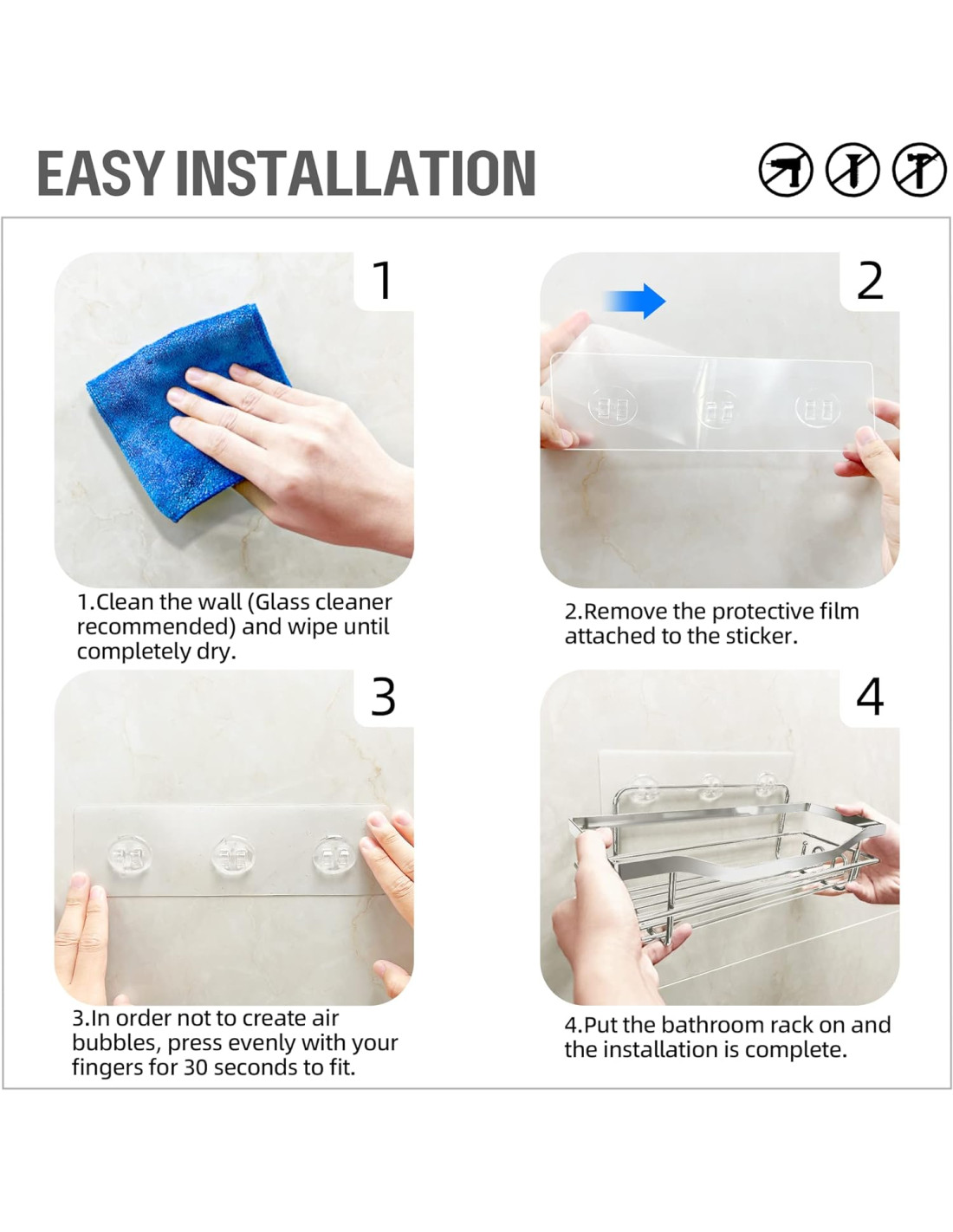 EASY INSTALLATION

1

1.Clean the wall (Glass cleaner recommended) and wipe until completely dry.

2

2.Remove the protective film attached to the sticker.

3

3.In order not to create air bubbles, press evenly with your fingers for 30 seconds to fit.

4

4.Put the bathroom rack on and the installation is complete.