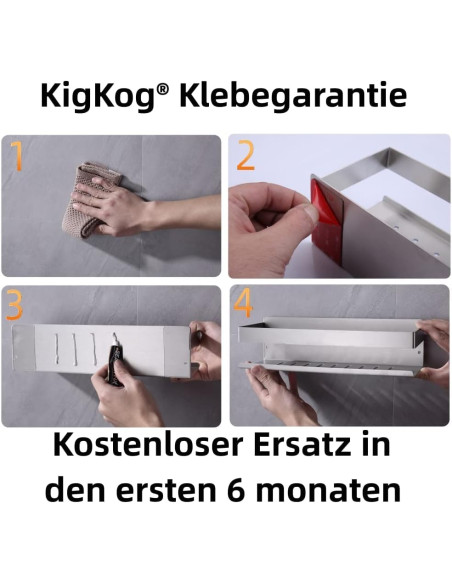 KigKog® Klebegarantie

1

2

3

4

Kostenloser Ersatz in den ersten 6 monaten